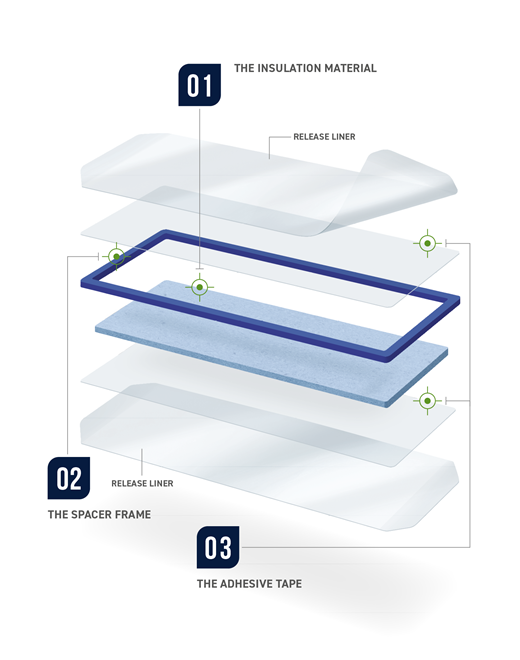 01

THE INSULATION MATERIAL

RELEASE LINER

02

RELEASE LINER

THE SPACER FRAME

03

THE ADHESIVE TAPE